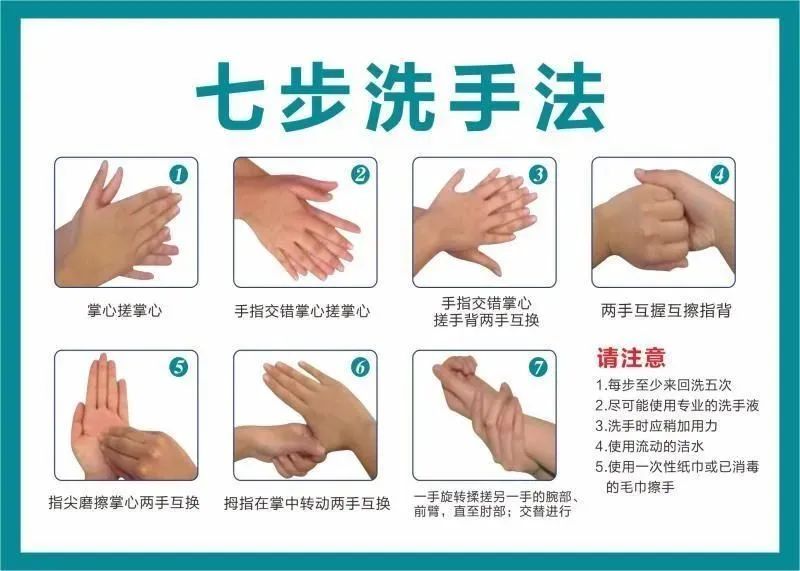 七步洗手法

1
掌心搓掌心

2
手指交错掌心搓掌心

3
手指交错掌心搓手背两手互换

4
两手互握互擦指背

5
指尖磨擦掌心两手互换

6
拇指在掌中转动两手互换

7
一手旋转揉搓另一手的腕部、前臂，直至肘部；交替进行

请注意
1.每步至少来回洗五次
2.尽可能使用专业的洗手液
3.洗手时应稍加用力
4.使用流动的洁水
5.使用一次性纸巾或已消毒的毛巾擦手